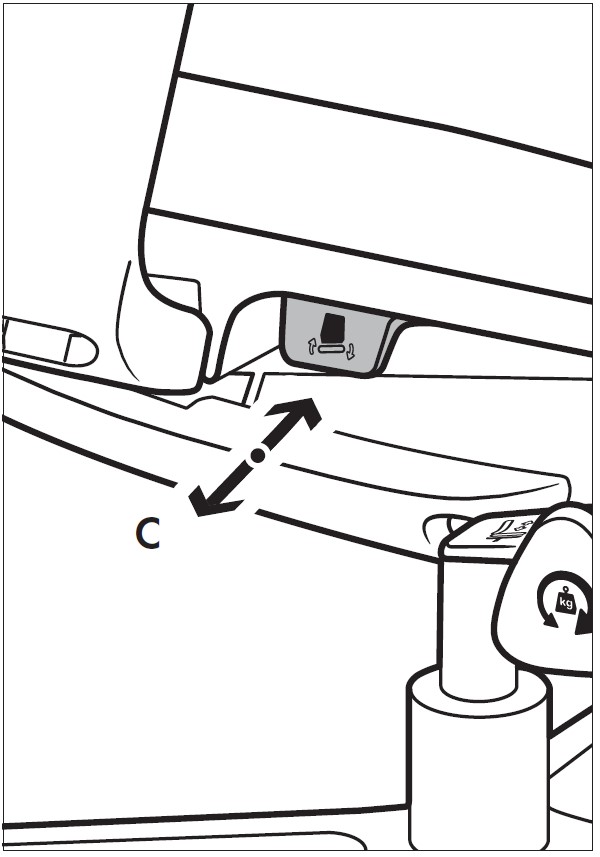 C

kg